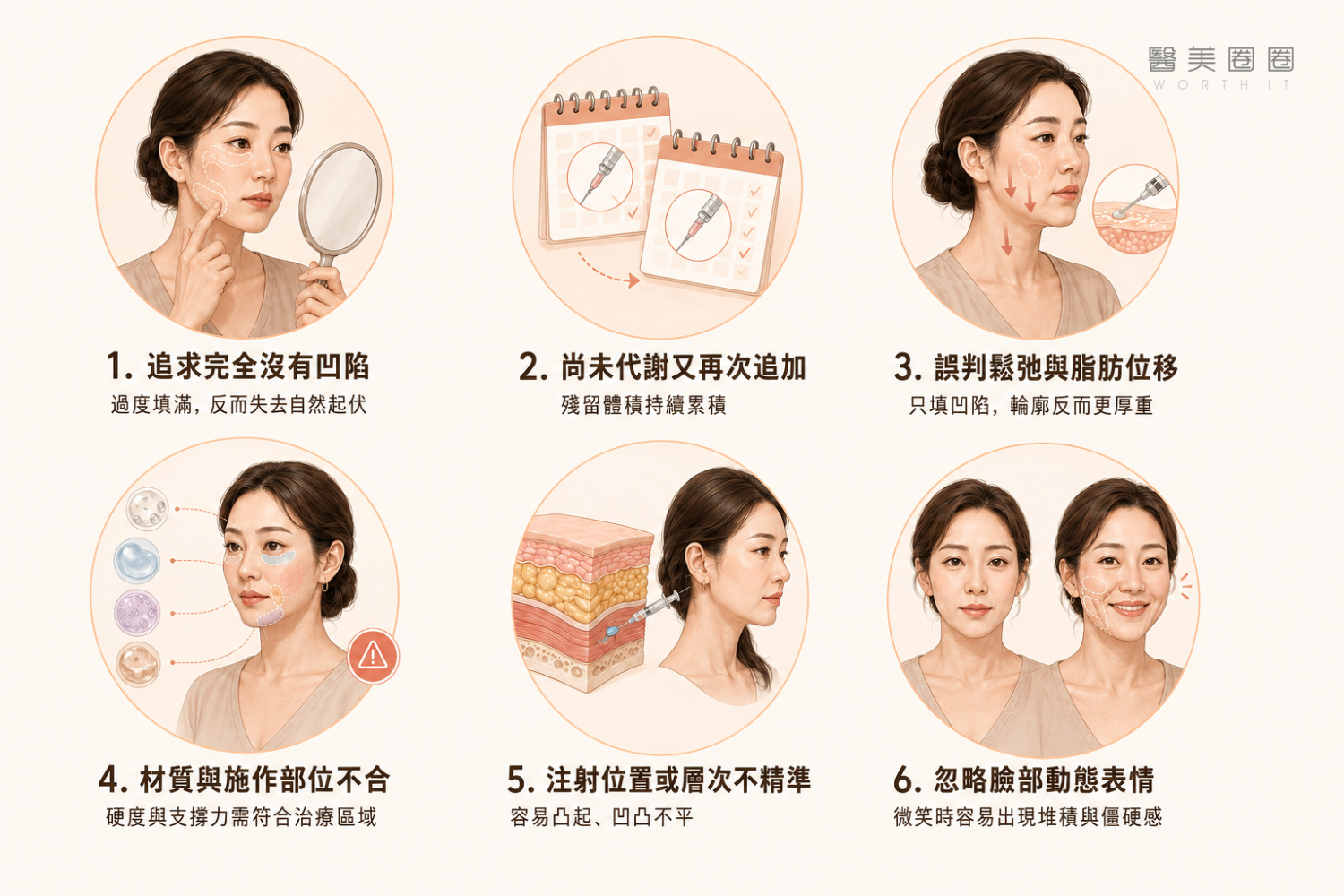 醫美圈圈
WORTH IT

1. 追求完全沒有凹陷
過度填滿，反而失去自然起伏

2. 尚未代謝又再次追加
殘留體積持續累積

3. 誤判鬆弛與脂肪位移
只填凹陷，輪廓反而更厚重

4. 材質與施作部位不合
硬度與支撐力需符合治療區域

5. 注射位置或層次不精準
容易凸起、凹凸不平

6. 忽略臉部動態表情
微笑時容易出現堆積與僵硬感