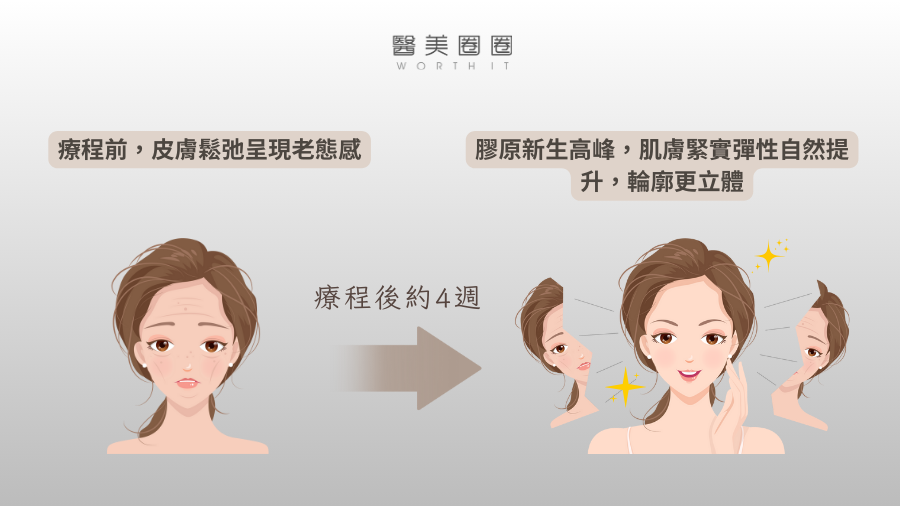 醫美圈圈
WORTH IT

療程前，皮膚鬆弛呈現老態感

膠原新生高峰，肌膚緊實彈性自然提升，輪廓更立體

療程後約4週